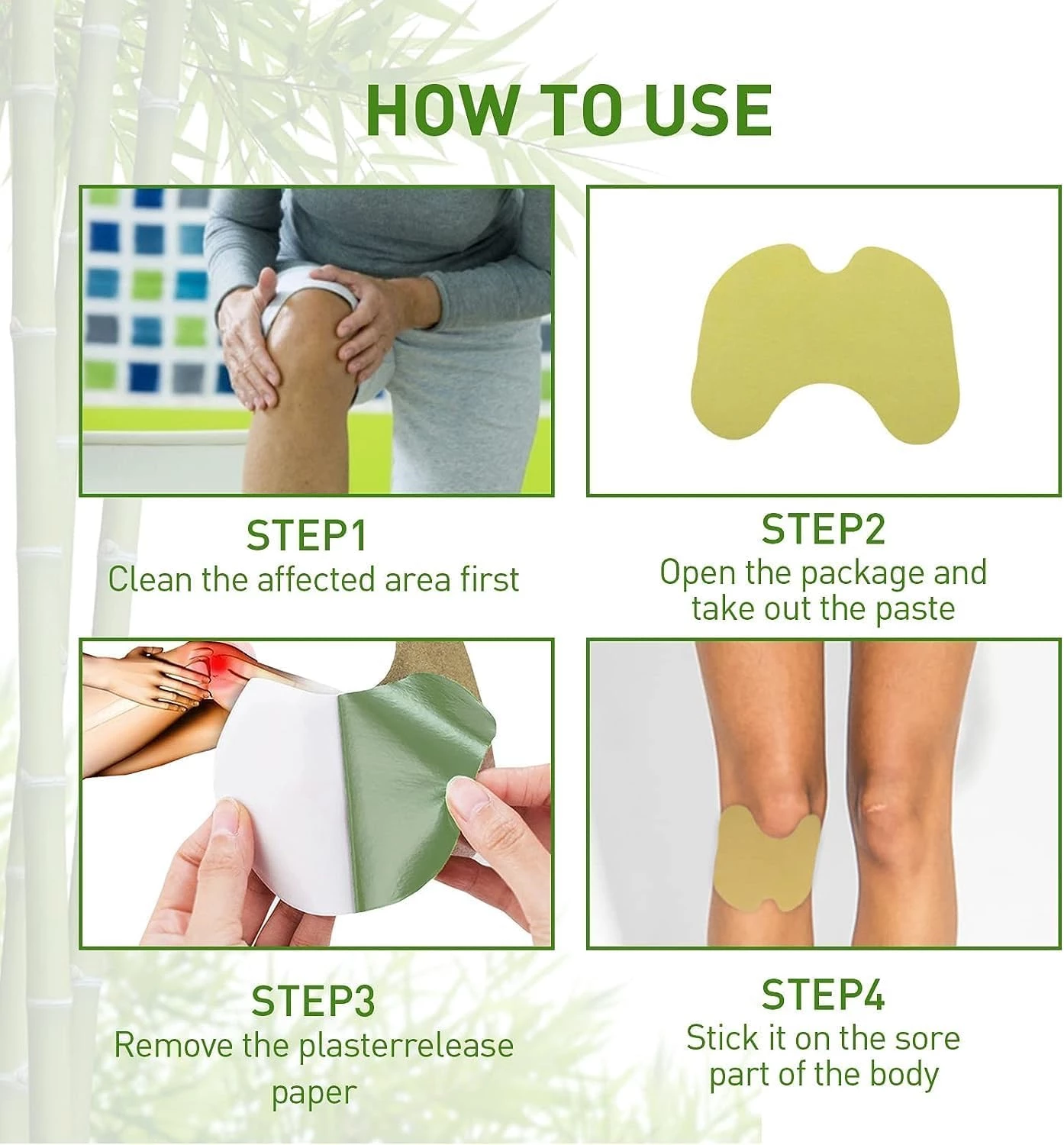 HOW TO USE

STEP1
Clean the affected area first

STEP2
Open the package and take out the paste

STEP3
Remove the plasterrelease paper

STEP4
Stick it on the sore part of the body